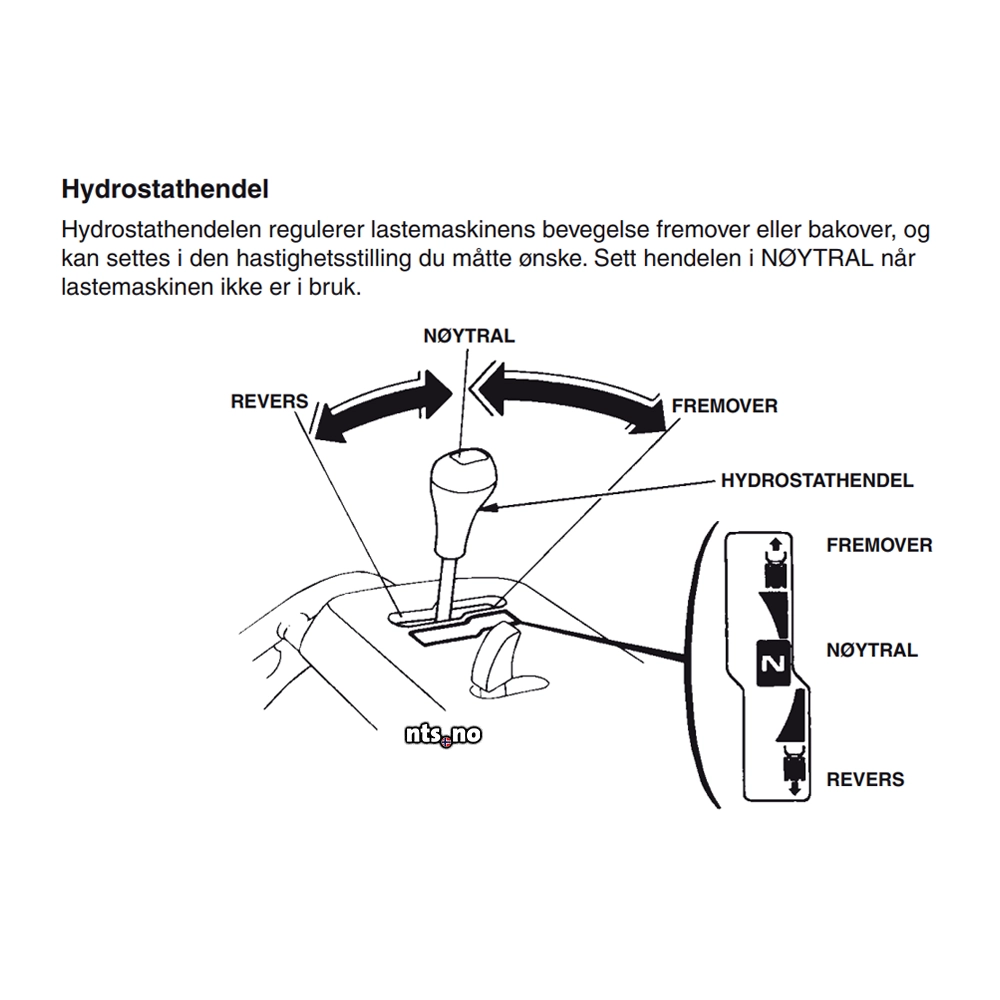 Hydrostathendel

Hydrostathendelen regulerer lastemaskinens bevegelse fremover eller bakover, og kan settes i den hastighetsstilling du måtte ønske. Sett hendelen i NØYTRAL når lastemaskinen ikke er i bruk.

NØYTRAL

REVERS

FREMOVER

HYDROSTATHENDEL

FREMOVER

N

NØYTRAL

REVERS

nts.no