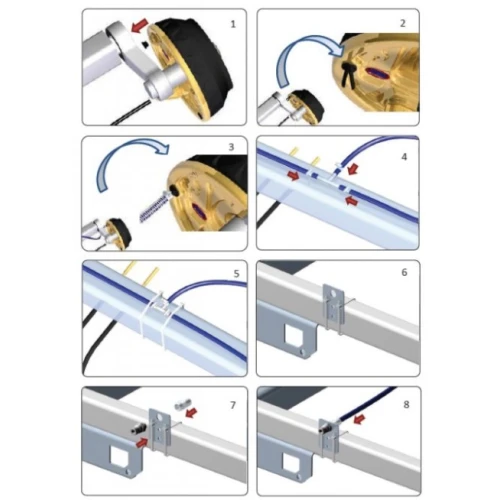 1

2

3

4

5

6

7

8