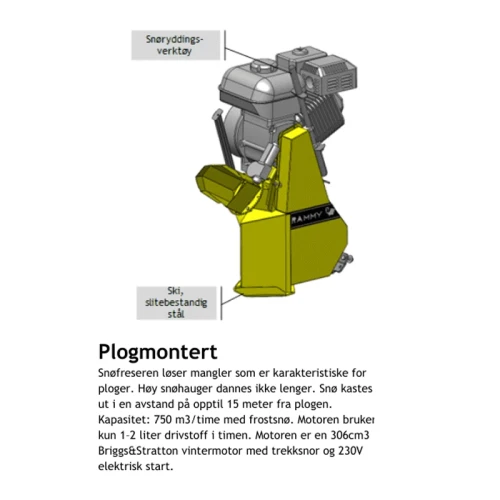 Snøryddings-verktøy

RAMMY

Ski, slitebestandig stål

Plogmontert

Snøfreseren løser mangler som er karakteristiske for ploger. Høy snøhauger dannes ikke lenger. Snø kastes ut i en avstand på opptil 15 meter fra plogen. Kapasitet: 750 m3/time med frostsnø. Motoren bruker kun 1-2 liter drivstoff i timen. Motoren er en 306cm3 Briggs&Stratton vintermotor med trekksnor og 230V elektrisk start.