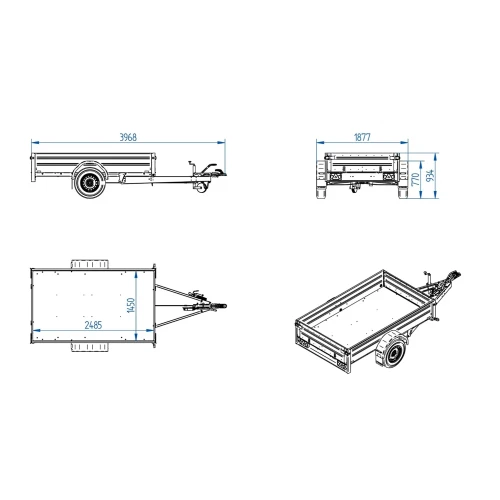 3968

1877

770

934

1450

2485