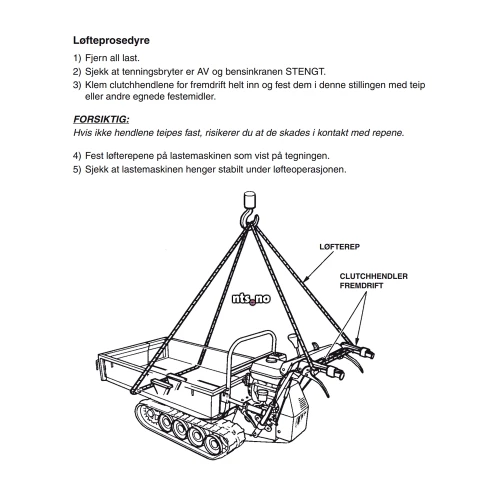 Løfteprosedyre

1) Fjern all last.
2) Sjekk at tenningsbryter er AV og bensinkranen STENGT.
3) Klem clutchhendlene for fremdrift helt inn og fest dem i denne stillingen med teip eller andre egnede festemidler.

FORSIKTIG:
Hvis ikke hendlene teipes fast, risikerer du at de skades i kontakt med repene.

4) Fest løfterepene på lastemaskinen som vist på tegningen.
5) Sjekk at lastemaskinen henger stabilt under løfteoperasjonen.

LØFTEREP

CLUTCHHENDLER FREMDRIFT

nts.no