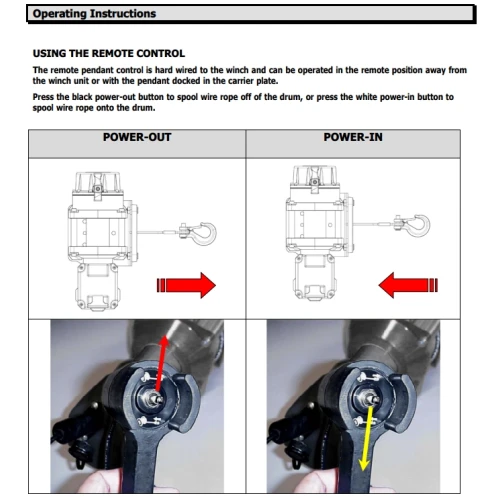 Operating Instructions

USING THE REMOTE CONTROL

The remote pendant control is hard wired to the winch and can be operated in the remote position away from the winch unit or with the pendant docked in the carrier plate.

Press the black power-out button to spool wire rope off of the drum, or press the white power-in button to spool wire rope onto the drum.

| POWER-OUT | POWER-IN |
|---|---|
| | |
| | |